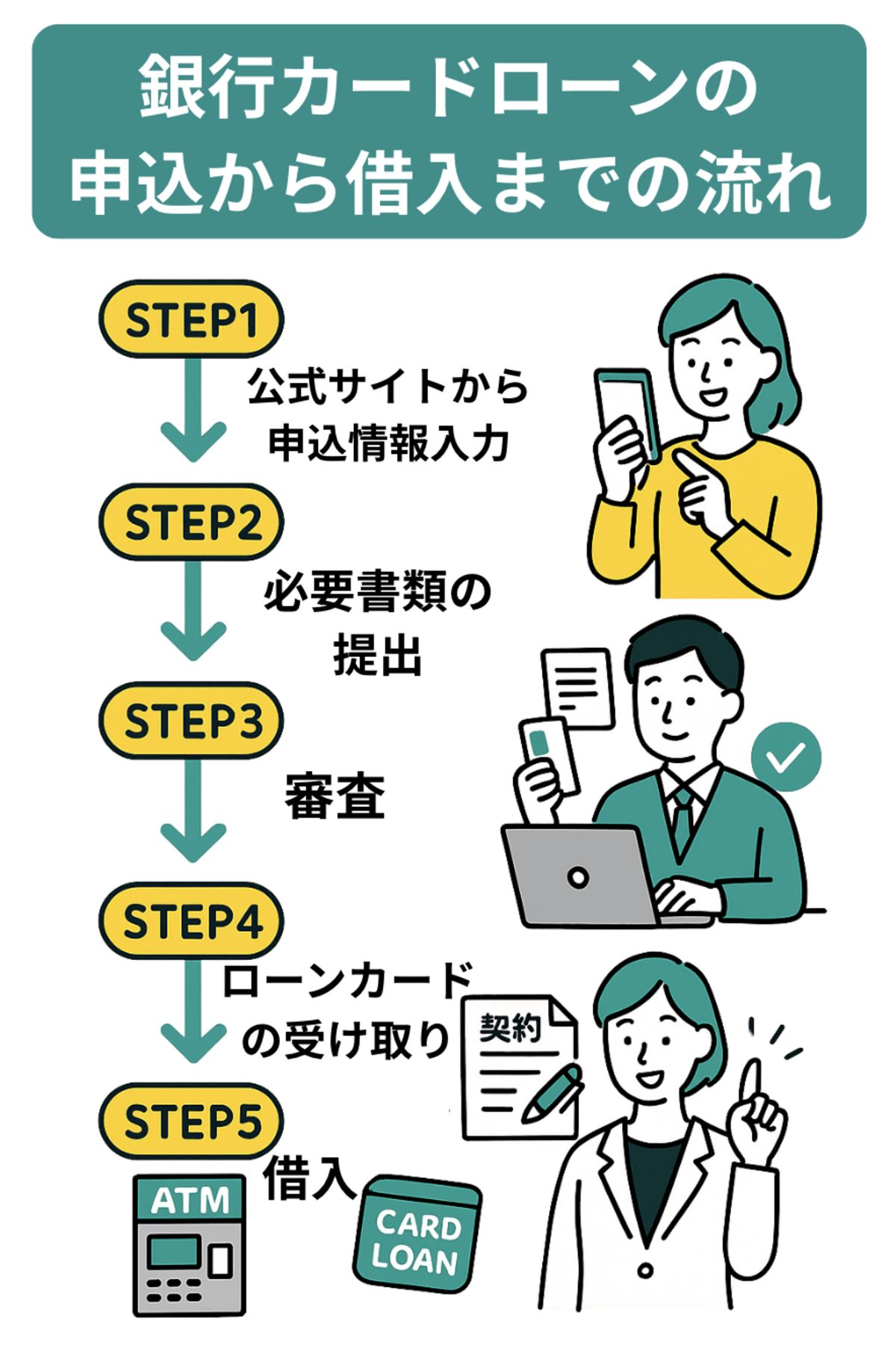 銀行カードローンの
申込から借入までの流れ

STEP1
公式サイトから
申込情報入力

STEP2
必要書類の
提出

STEP3
審査

STEP4
ローンカード
の受け取り

契約

STEP5
借入

ATM

CARD
LOAN